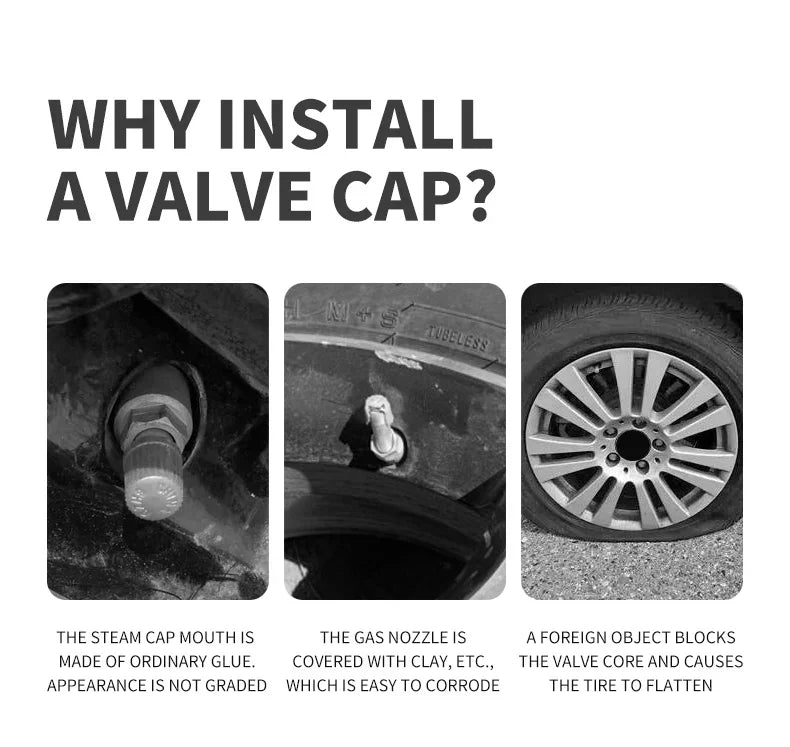 WHY INSTALL A VALVE CAP?

TUBELESS

THE STEAM CAP MOUTH IS MADE OF ORDINARY GLUE. APPEARANCE IS NOT GRADED

THE GAS NOZZLE IS COVERED WITH CLAY, ETC., WHICH IS EASY TO CORRODE

A FOREIGN OBJECT BLOCKS THE VALVE CORE AND CAUSES THE TIRE TO FLATTEN